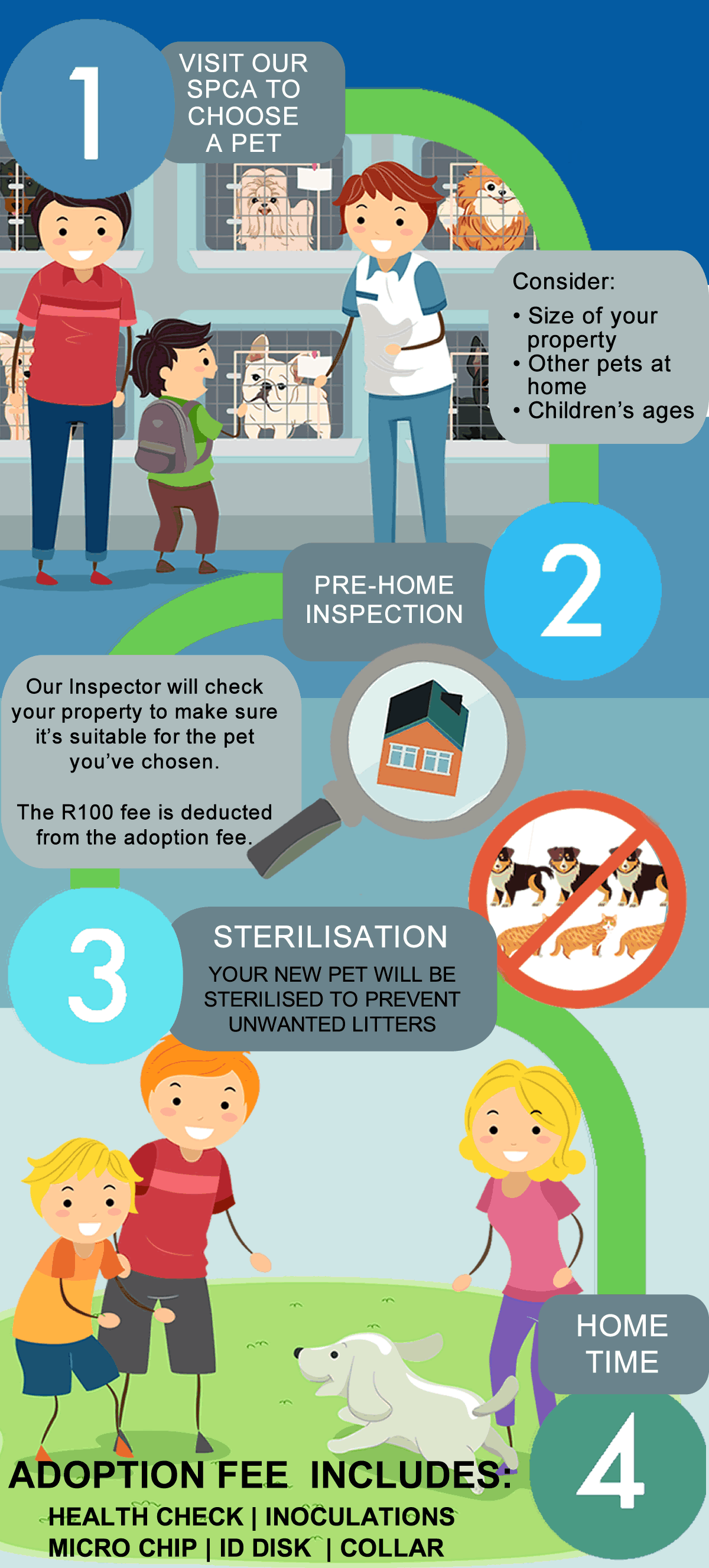 1

VISIT OUR SPCA TO CHOOSE A PET

Consider:
• Size of your property
• Other pets at home
• Children's ages

PRE-HOME INSPECTION

2

Our Inspector will check your property to make sure it's suitable for the pet you've chosen.

The R100 fee is deducted from the adoption fee.

3

STERILISATION

YOUR NEW PET WILL BE STERILISED TO PREVENT UNWANTED LITTERS

HOME TIME

4

ADOPTION FEE INCLUDES:

HEALTH CHECK | INOCULATIONS
MICRO CHIP | ID DISK | COLLAR